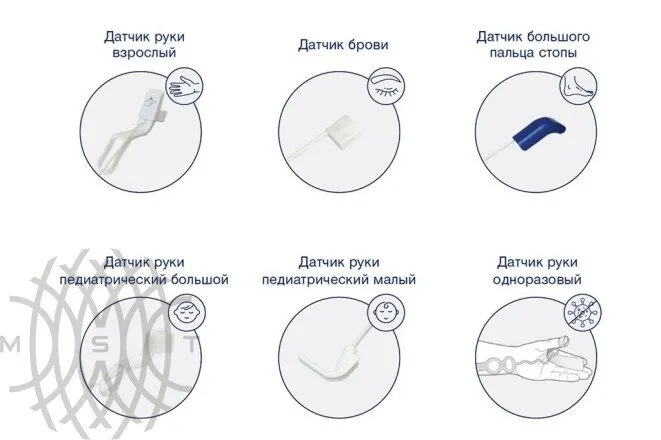 Датчик руки взрослый

Датчик брови

Датчик большого пальца стопы

Датчик руки педиатрический большой

Датчик руки педиатрический малый

Датчик руки одноразовый

M S T